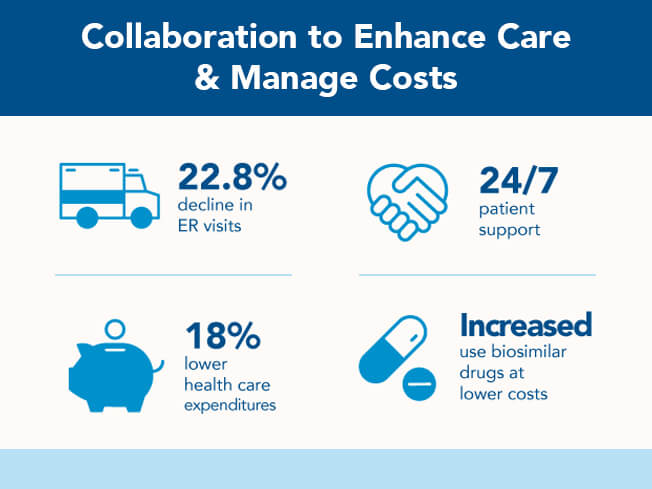 Collaboration to Enhance Care & Manage Costs

22.8%
decline in ER visits

24/7
patient support

18%
lower health care expenditures

Increased
use biosimilar drugs at lower costs